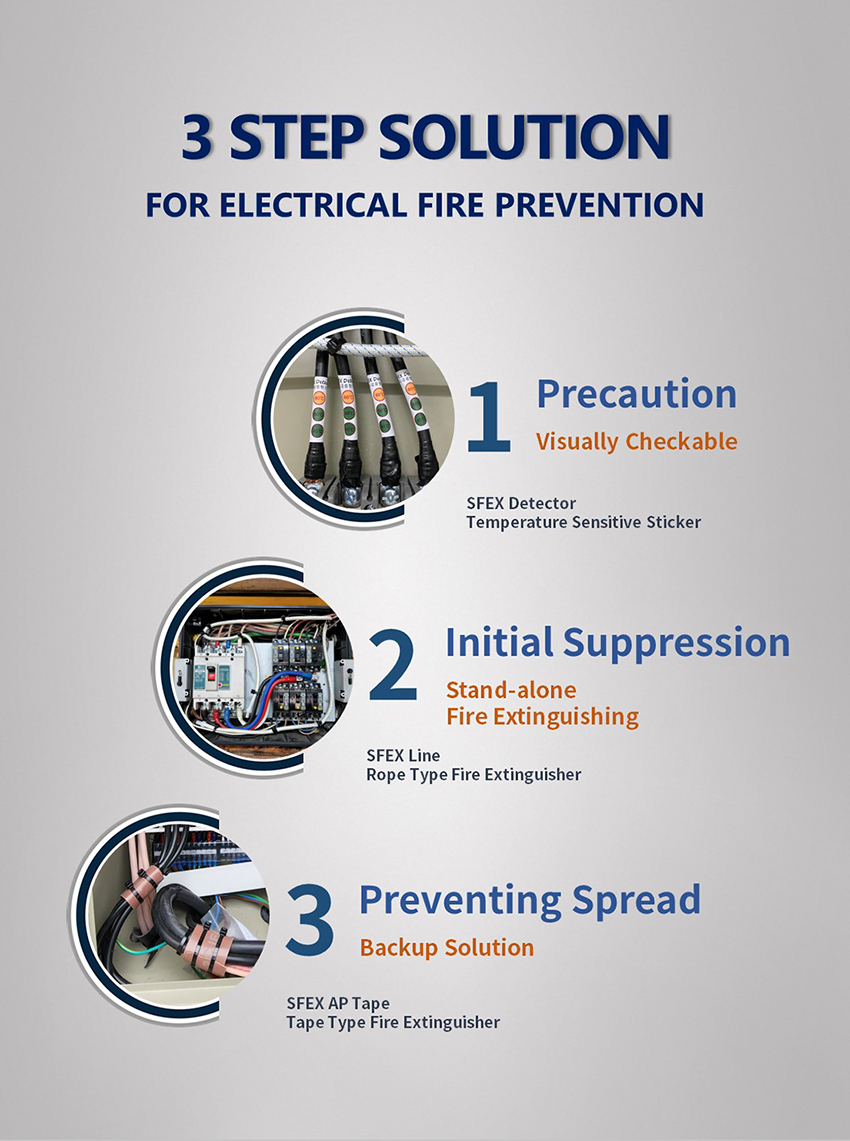 3 STEP SOLUTION
FOR ELECTRICAL FIRE PREVENTION

1 Precaution
Visually Checkable

SFEX Detector
Temperature Sensitive Sticker

2 Initial Suppression
Stand-alone
Fire Extinguishing

SFEX Line
Rope Type Fire Extinguisher

3 Preventing Spread
Backup Solution

SFEX AP Tape
Tape Type Fire Extinguisher